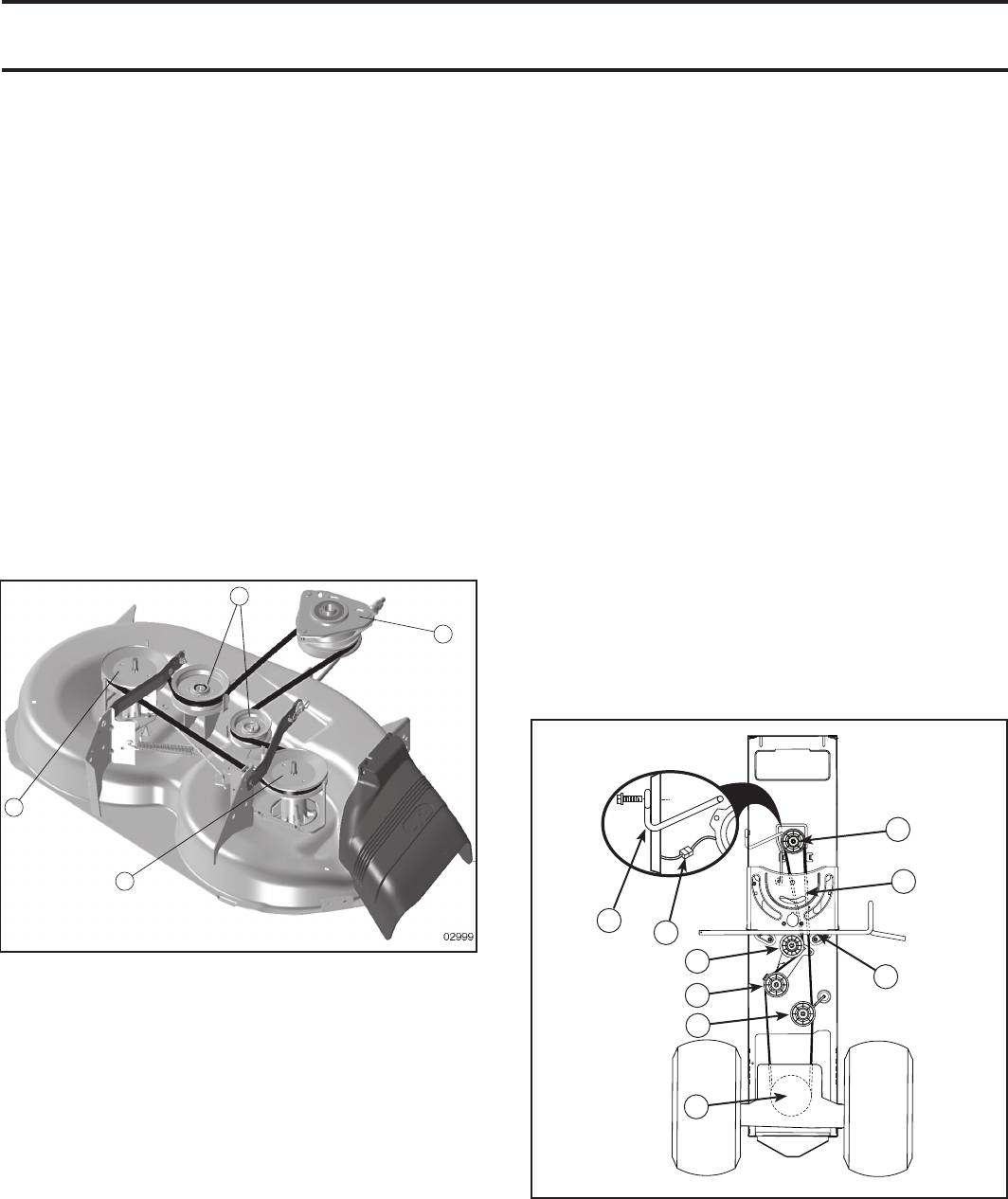 02999